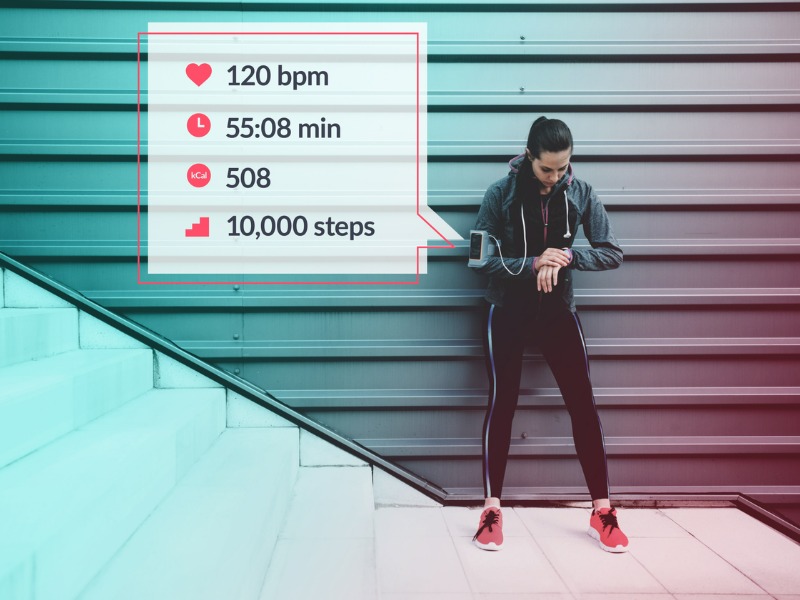 120 bpm

55:08 min

kCal 508

10,000 steps