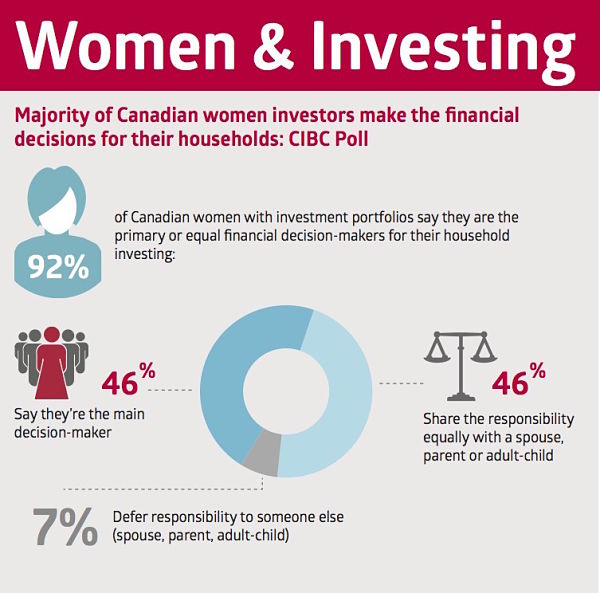 Women & Investing

Majority of Canadian women investors make the financial decisions for their households: CIBC Poll

92%

of Canadian women with investment portfolios say they are the primary or equal financial decision-makers for their household investing:

46%

Say they're the main decision-maker

46%

Share the responsibility equally with a spouse, parent or adult-child

7%

Defer responsibility to someone else (spouse, parent, adult-child)