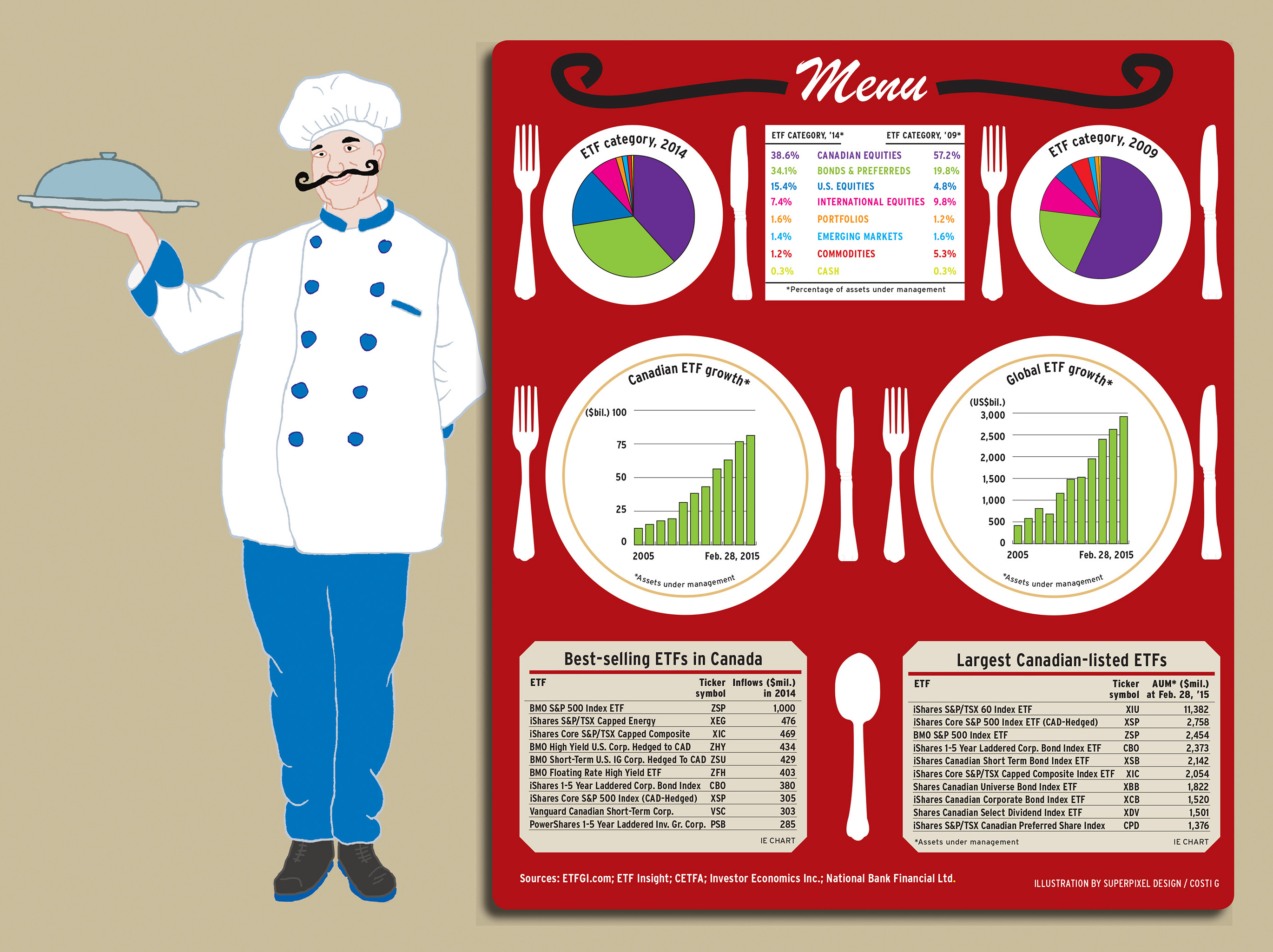 Menu

ETF category, 2014

| ETF CATEGORY, '14* | | ETF CATEGORY, '09* |
|---|---|---|
| 38.6% | CANADIAN EQUITIES | 57.2% |
| 34.1% | BONDS & PREFERREDS | 19.8% |
| 15.4% | U.S. EQUITIES | 4.8% |
| 7.4% | INTERNATIONAL EQUITIES | 9.8% |
| 1.6% | PORTFOLIOS | 1.2% |
| 1.4% | EMERGING MARKETS | 1.6% |
| 1.2% | COMMODITIES | 5.3% |
| 0.3% | CASH | 0.3% |

*Percentage of assets under management

ETF category, 2009

Canadian ETF growth*
($bil.) 100
75
50
25
0
2005
Feb. 28, 2015
*Assets under management

Global ETF growth*
(US$bil.)
3,000
2,500
2,000
1,500
1,000
500
0
2005
Feb. 28, 2015
*Assets under management

Best-selling ETFs in Canada

| ETF | Ticker symbol | Inflows ($mil.) in 2014 |
|---|---|---|
| BMO S&P 500 Index ETF | ZSP | 1,000 |
| iShares S&P/TSX Capped Energy | XEG | 476 |
| iShares Core S&P/TSX Capped Composite | XIC | 469 |
| BMO High Yield U.S. Corp. Hedged to CAD | ZHY | 434 |
| BMO Short-Term U.S. IG Corp. Hedged To CAD | ZSU | 429 |
| BMO Floating Rate High Yield ETF | ZFH | 403 |
| iShares 1-5 Year Laddered Corp. Bond Index | CBO | 380 |
| iShares Core S&P 500 Index (CAD-Hedged) | XSP | 305 |
| Vanguard Canadian Short-Term Corp. | VSC | 303 |
| PowerShares 1-5 Year Laddered Inv. Gr. Corp. | PSB | 285 |

IE CHART

Largest Canadian-listed ETFs

| ETF | Ticker symbol | AUM* ($mil.) at Feb. 28, '15 |
|---|---|---|
| iShares S&P/TSX 60 Index ETF | XIU | 11,382 |
| iShares Core S&P 500 Index ETF (CAD-Hedged) | XSP | 2,758 |
| BMO S&P 500 Index ETF | ZSP | 2,454 |
| iShares 1-5 Year Laddered Corp. Bond Index ETF | CBO | 2,373 |
| iShares Canadian Short Term Bond Index ETF | XSB | 2,142 |
| iShares Core S&P/TSX Capped Composite Index ETF | XIC | 2,054 |
| Shares Canadian Universe Bond Index ETF | XBB | 1,822 |
| iShares Canadian Corporate Bond Index ETF | XCB | 1,520 |
| Shares Canadian Select Dividend Index ETF | XDV | 1,501 |
| iShares S&P/TSX Canadian Preferred Share Index | CPD | 1,376 |

*Assets under management
IE CHART

Sources: ETFGI.com; ETF Insight; CETFA; Investor Economics Inc.; National Bank Financial Ltd.

ILLUSTRATION BY SUPERPIXEL DESIGN / COSTI G