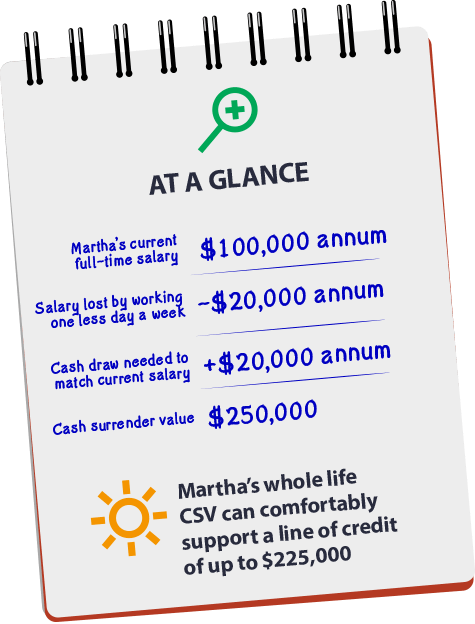 AT A GLANCE

Martha's current full-time salary $100,000 annum

Salary lost by working one less day a week -$20,000 annum

Cash draw needed to match current salary +$20,000 annum

Cash surrender value $250,000

Martha's whole life CSV can comfortably support a line of credit of up to $225,000