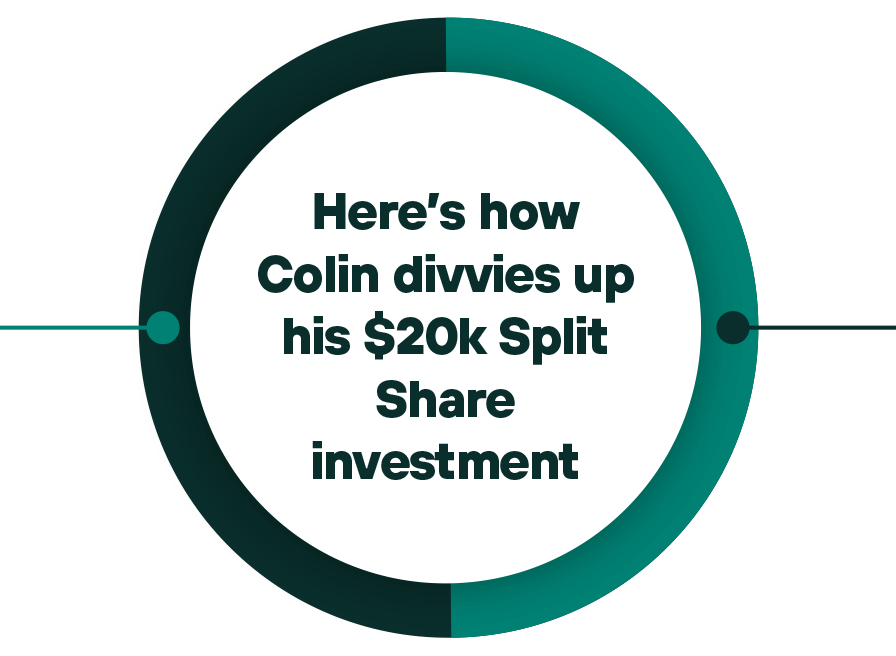 Here's how Colin divvies up his \$20k Split Share investment